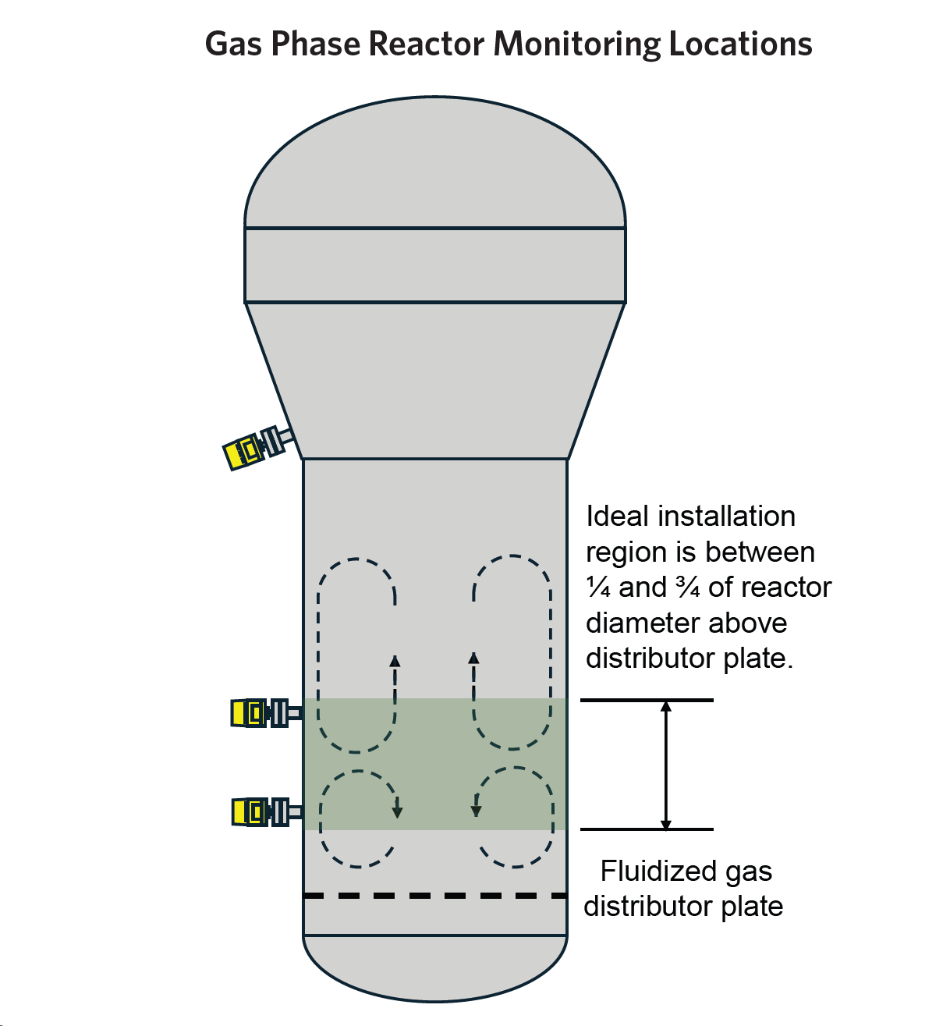 Gas Phase Reactor Monitoring Locations

Ideal installation region is between ¼ and ¾ of reactor diameter above distributor plate.

Fluidized gas distributor plate